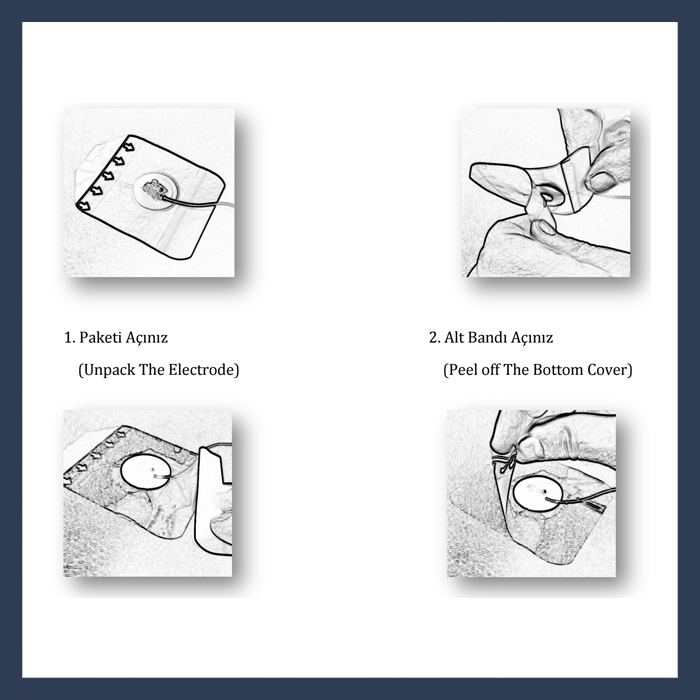 1. Paketi Açınız

(Unpack The Electrode)

2. Alt Bandı Açınız

(Peel off The Bottom Cover)